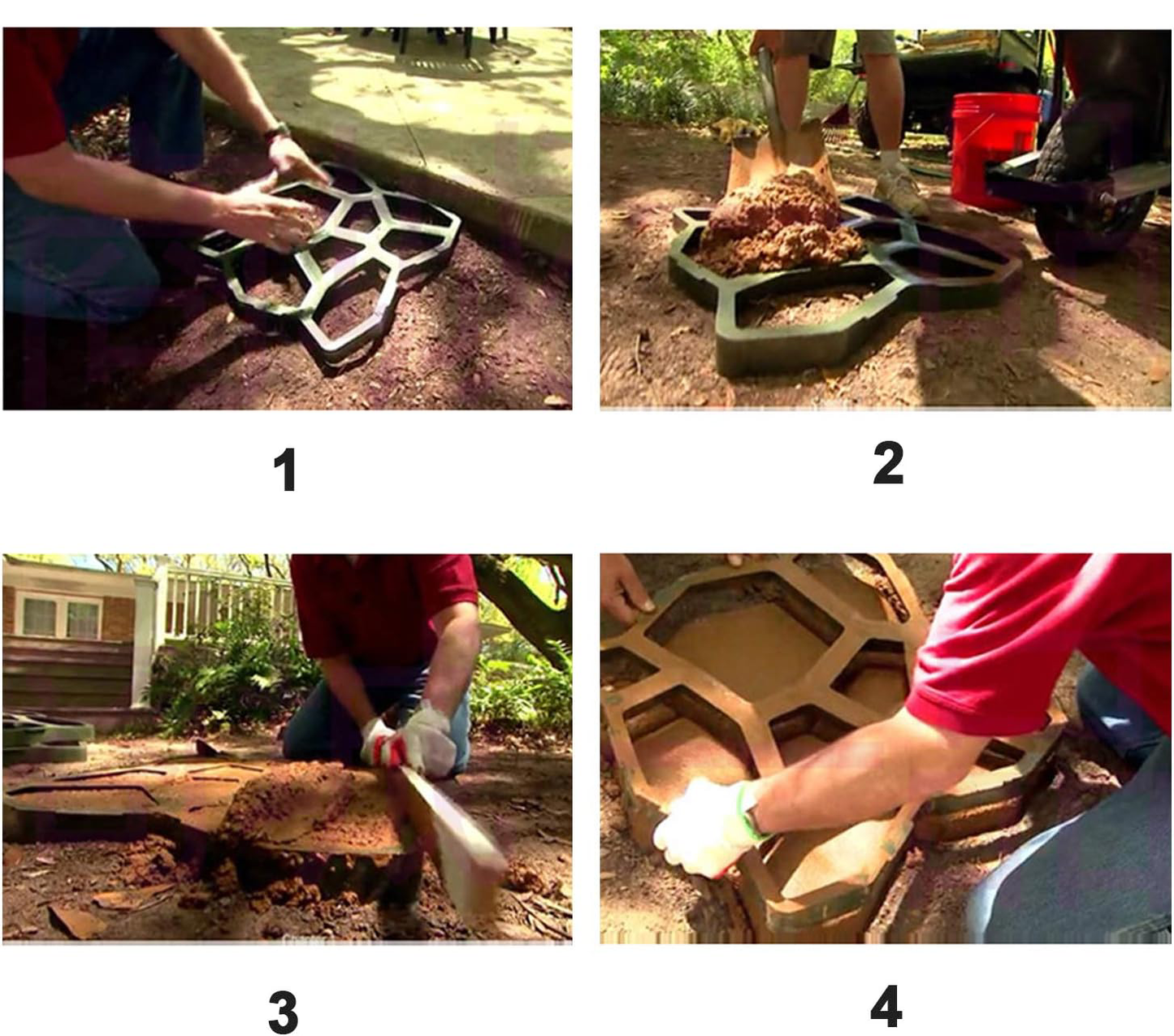 1

2

3

4